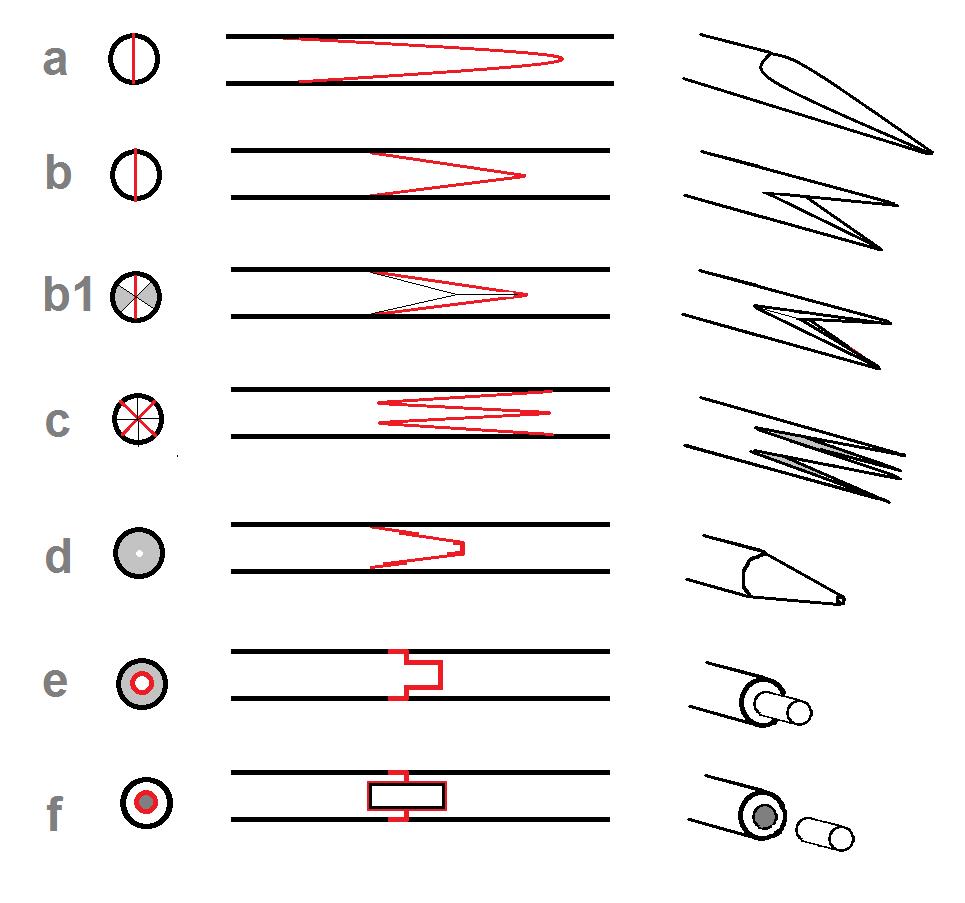 a

b

b1

c

d

e

f