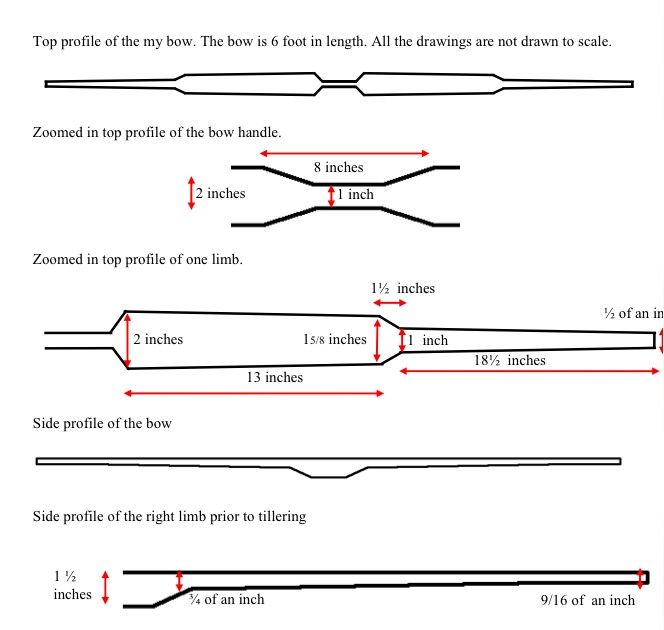 Top profile of the my bow. The bow is 6 foot in length. All the drawings are not drawn to scale.

Zoomed in top profile of the bow handle.

8 inches

2 inches

1 inch

Zoomed in top profile of one limb.

1½ inches

½ of an in

2 inches

15/8 inches

1 inch

18½ inches

13 inches

Side profile of the bow

Side profile of the right limb prior to tillering

1 ½ inches

¾ of an inch

9/16 of an inch