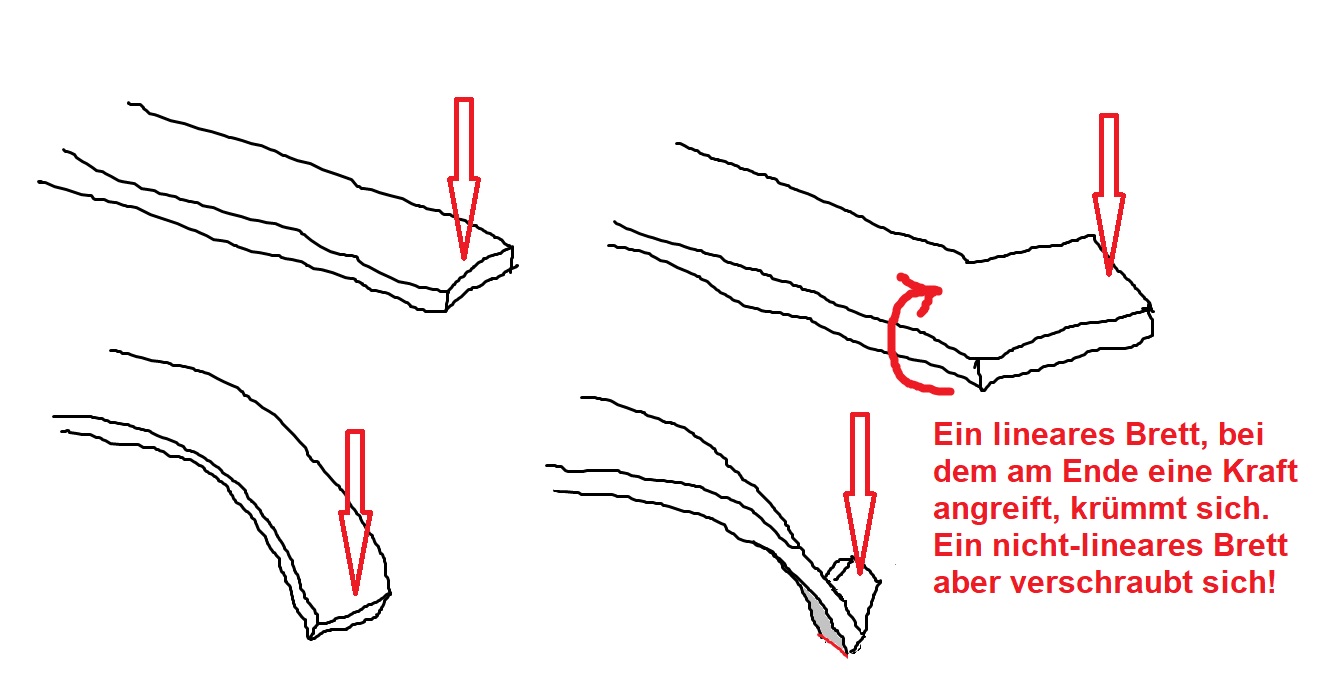 Ein lineares Brett, bei dem am Ende eine Kraft angreift, krümmt sich. Ein nicht-lineares Brett aber verschraubt sich!