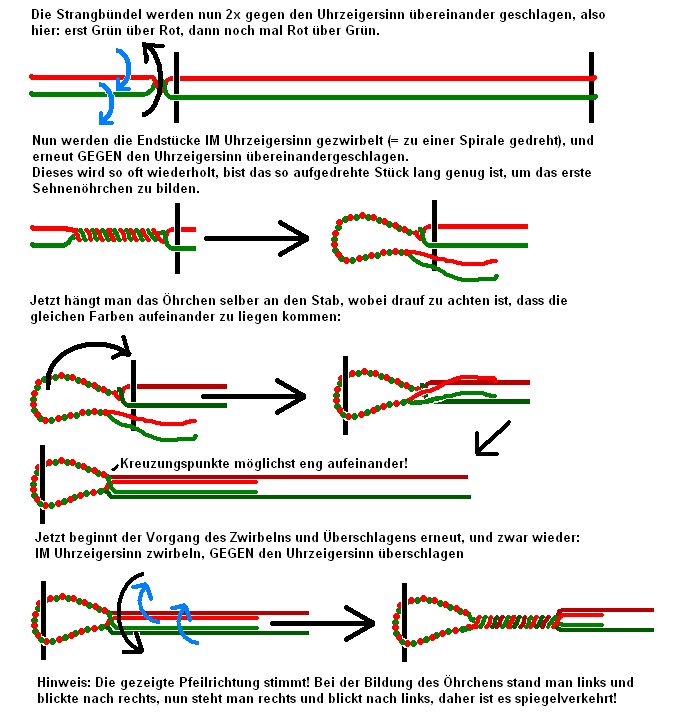 Die Strangbündel werden nun 2x gegen den Uhrzeigersinn übereinander geschlagen, also hier: erst Grün über Rot, dann noch mal Rot über Grün.

Nun werden die Endstücke IM Uhrzeigersinn gezwirbelt (= zu einer Spirale gedreht), und erneut GEGEN den Uhrzeigersinn übereinandergeschlagen.
Dieses wird so oft wiederholt, bist das so aufgedrehte Stück lang genug ist, um das erste Sehnenöhrchen zu bilden.

Jetzt hängt man das Öhrchen selber an den Stab, wobei drauf zu achten ist, dass die gleichen Farben aufeinander zu liegen kommen:

Kreuzungspunkte möglichst eng aufeinander!

Jetzt beginnt der Vorgang des Zwirbelns und Überschlagens erneut, und zwar wieder: IM Uhrzeigersinn zwirbeln, GEGEN den Uhrzeigersinn überschlagen

Hinweis: Die gezeigte Pfeilrichtung stimmt! Bei der Bildung des Öhrchens stand man links und blickte nach rechts, nun steht man rechts und blickt nach links, daher ist es spiegelverkehrt!