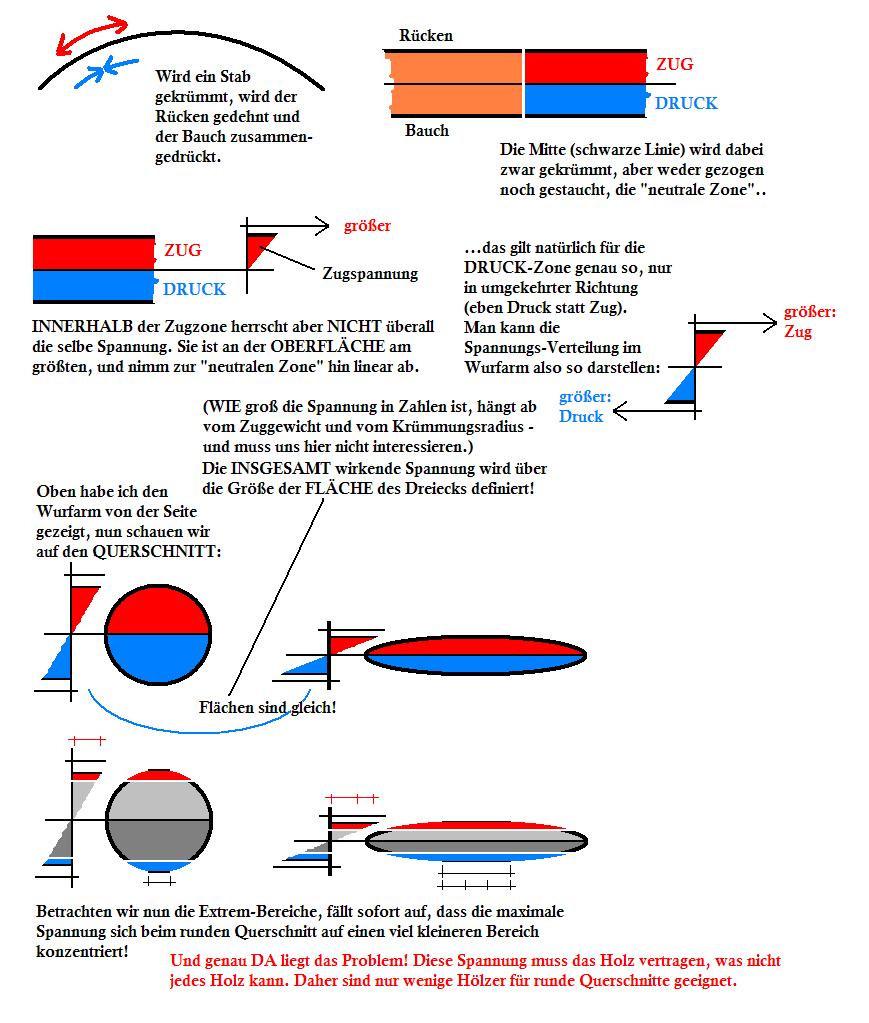 Wird ein Stab gekrümmt, wird der Rücken gedehnt und der Bauch zusammengedrückt.

Rücken

ZUG

DRUCK

Bauch

Die Mitte (schwarze Linie) wird dabei zwar gekrümmt, aber weder gezogen noch gestaucht, die "neutrale Zone"..

ZUG

DRUCK

größer

Zugspannung

INNERHALB der Zugzone herrscht aber NICHT überall die selbe Spannung. Sie ist an der OBERFLÄCHE am größten, und nimm zur "neutralen Zone" hin linear ab.

...das gilt natürlich für die DRUCK-Zone genau so, nur in umgekehrter Richtung (eben Druck statt Zug). Man kann die Spannungs-Verteilung im Wurfarm also so darstellen:

größer: Zug

größer: Druck

(WIE groß die Spannung in Zahlen ist, hängt ab vom Zuggewicht und vom Krümmungsradius - und muss uns hier nicht interessieren.)
Die INSGESAMT wirkende Spannung wird über die Größe der FLÄCHE des Dreiecks definiert!

Oben habe ich den Wurfarm von der Seite gezeigt, nun schauen wir auf den QUERSCHNITT:

Flächen sind gleich!

Betrachten wir nun die Extrem-Bereiche, fällt sofort auf, dass die maximale Spannung sich beim runden Querschnitt auf einen viel kleineren Bereich konzentriert!

Und genau DA liegt das Problem! Diese Spannung muss das Holz vertragen, was nicht jedes Holz kann. Daher sind nur wenige Hölzer für runde Querschnitte geeignet.