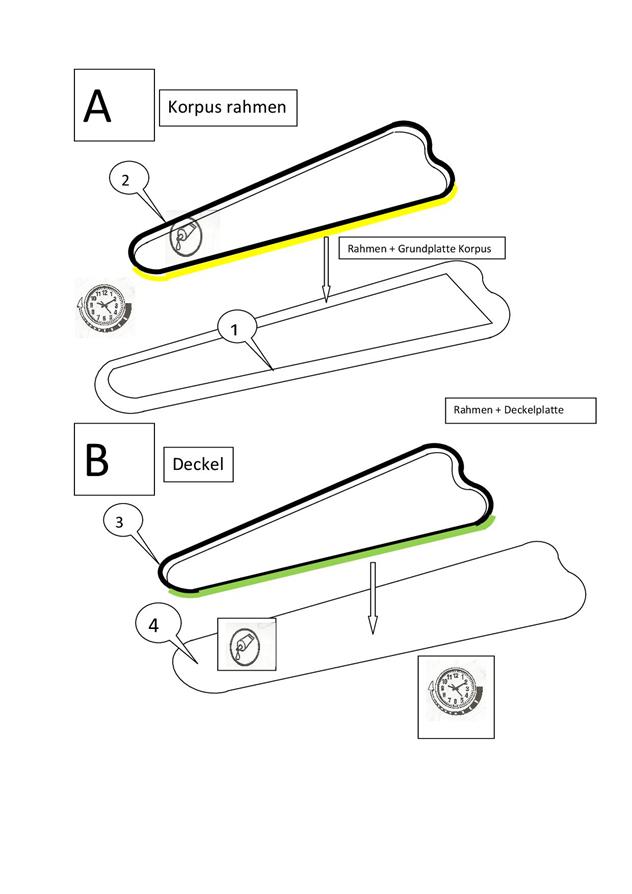 A

Korpus rahmen

2

Rahmen + Grundplatte Korpus

1

Rahmen + Deckelplatte

B

Deckel

3

4